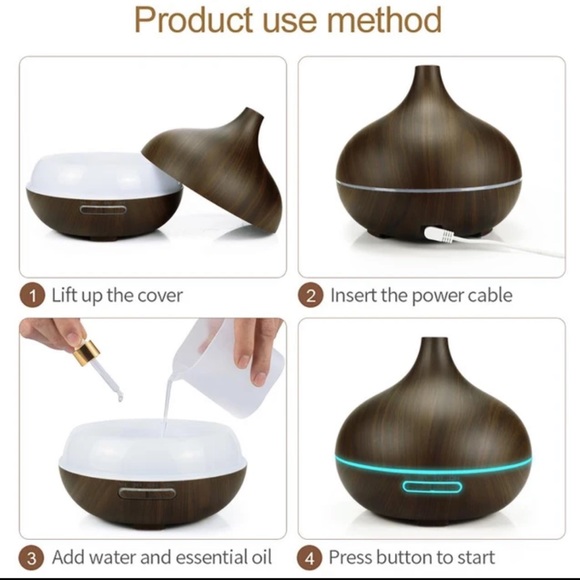 Product use method

1 Lift up the cover

2 Insert the power cable

3 Add water and essential oil

4 Press button to start